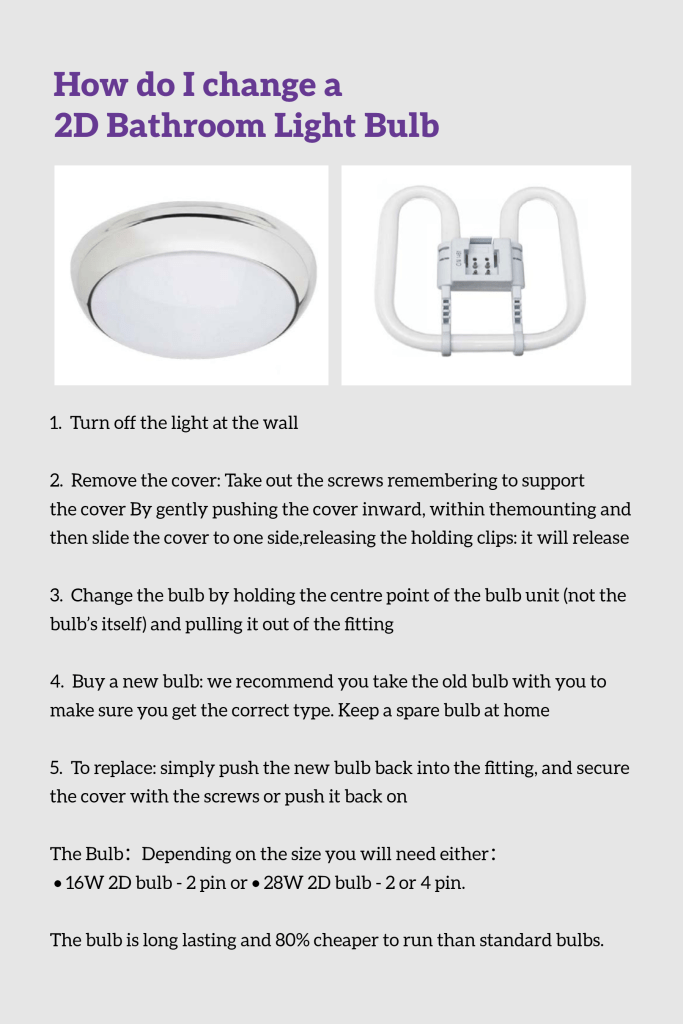 How do I change a
2D Bathroom Light Bulb

1. Turn off the light at the wall

2. Remove the cover: Take out the screws remembering to support the cover By gently pushing the cover inward, within themounting and then slide the cover to one side,releasing the holding clips: it will release

3. Change the bulb by holding the centre point of the bulb unit (not the bulb's itself) and pulling it out of the fitting

4. Buy a new bulb: we recommend you take the old bulb with you to make sure you get the correct type. Keep a spare bulb at home

5. To replace: simply push the new bulb back into the fitting, and secure the cover with the screws or push it back on

The Bulb: Depending on the size you will need either:
• 16W 2D bulb - 2 pin or • 28W 2D bulb - 2 or 4 pin.

The bulb is long lasting and 80% cheaper to run than standard bulbs.