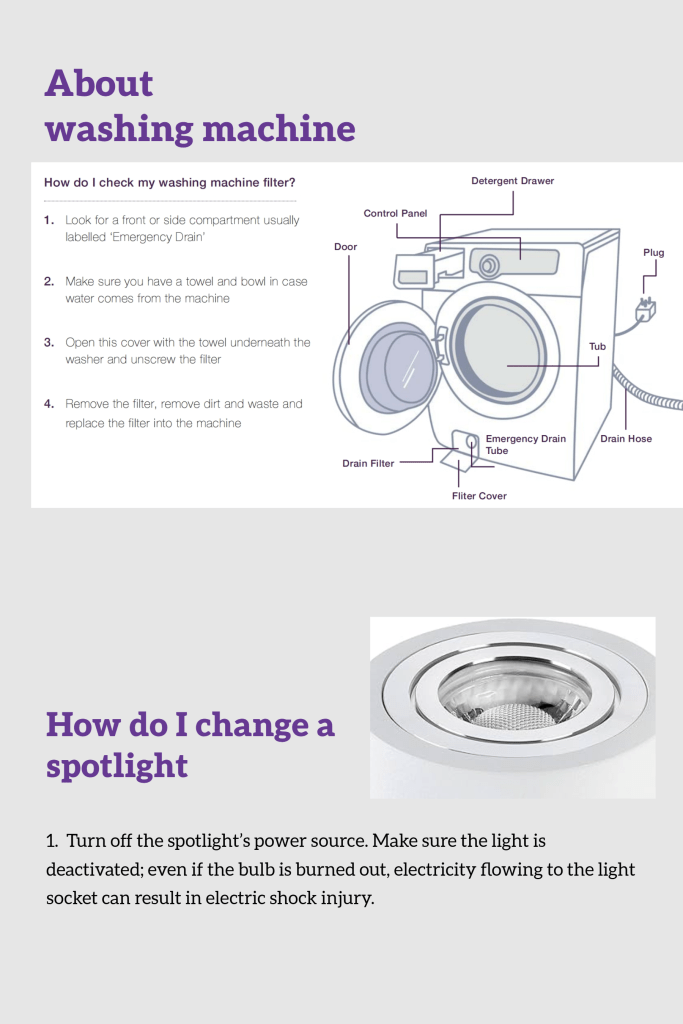 About washing machine

How do I check my washing machine filter?

1. Look for a front or side compartment usually labelled 'Emergency Drain'

2. Make sure you have a towel and bowl in case water comes from the machine

3. Open this cover with the towel underneath the washer and unscrew the filter

4. Remove the filter, remove dirt and waste and replace the filter into the machine

Detergent Drawer
Control Panel
Door
Plug
Tub
Emergency Drain Tube
Drain Hose
Drain Filter
Fliter Cover

How do I change a spotlight

1. Turn off the spotlight's power source. Make sure the light is deactivated; even if the bulb is burned out, electricity flowing to the light socket can result in electric shock injury.